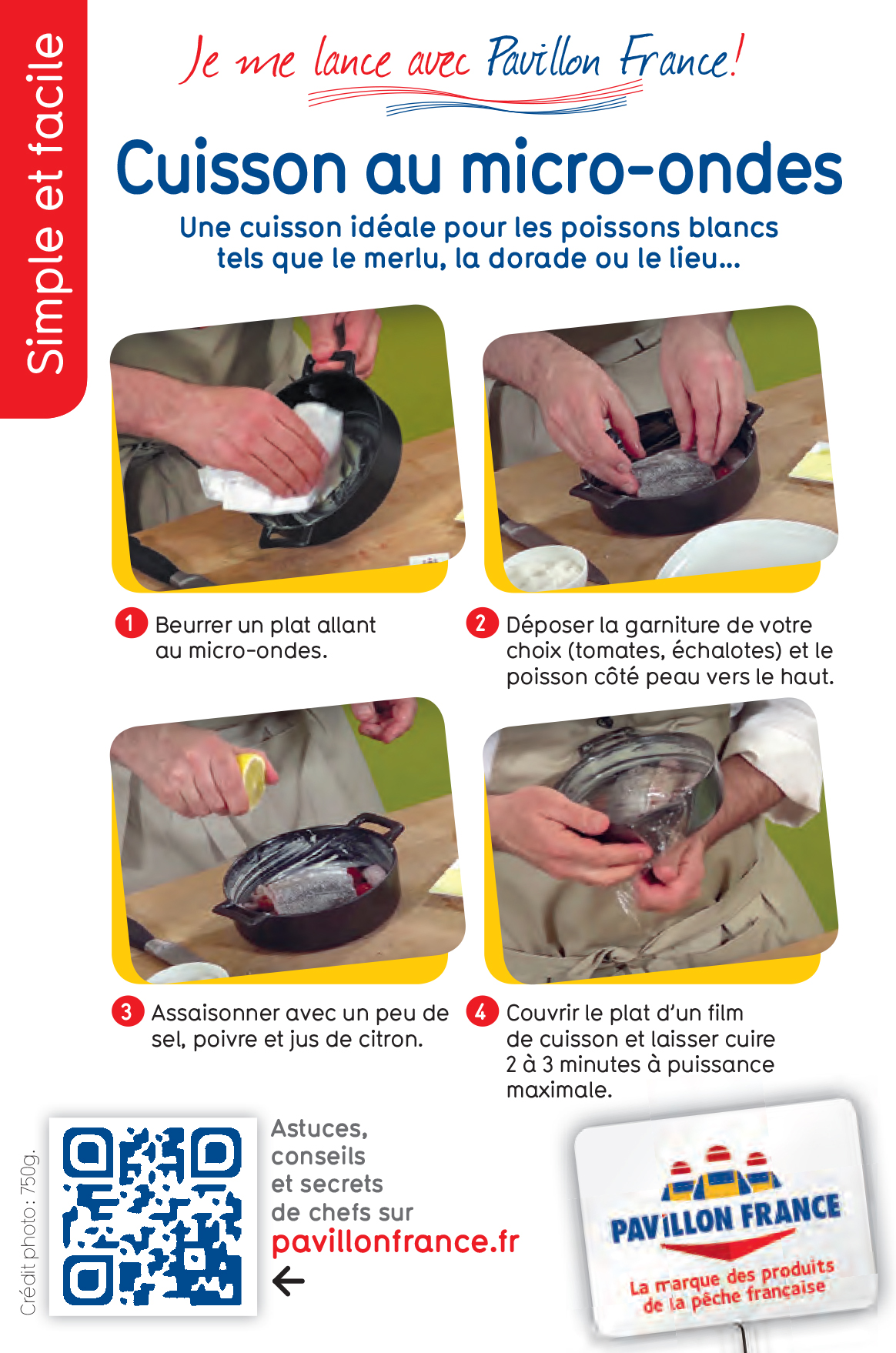 Simple et facile

Je me lance avec Pavillon France!

Cuisson au micro-ondes

Une cuisson idéale pour les poissons blancs tels que le merlu, la dorade ou le lieu...

1 Beurrer un plat allant au micro-ondes.

2 Déposer la garniture de votre choix (tomates, échalotes) et le poisson côté peau vers le haut.

3 Assaisonner avec un peu de sel, poivre et jus de citron.

4 Couvrir le plat d'un film de cuisson et laisser cuire 2 à 3 minutes à puissance maximale.

Crédit photo : 750g.

Astuces, conseils et secrets de chefs sur pavillonfrance.fr

PAVILLON FRANCE
La marque des produits de la pêche française