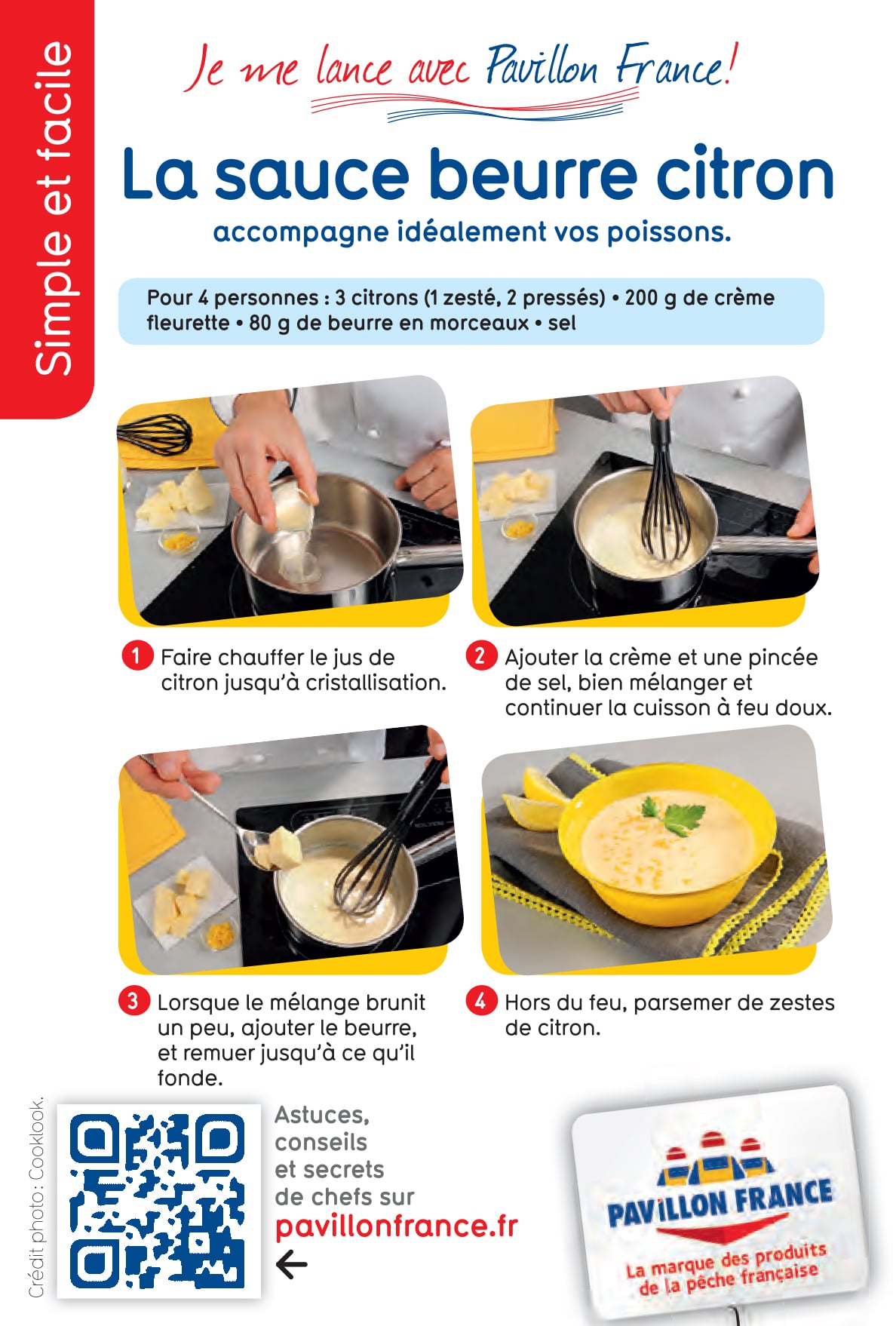 Simple et facile

Je me lance avec Pavillon France!

La sauce beurre citron

accompagne idéalement vos poissons.

Pour 4 personnes : 3 citrons (1 zesté, 2 pressés) • 200 g de crème fleurette • 80 g de beurre en morceaux • sel

1 Faire chauffer le jus de citron jusqu'à cristallisation.

2 Ajouter la crème et une pincée de sel, bien mélanger et continuer la cuisson à feu doux.

3 Lorsque le mélange brunit un peu, ajouter le beurre, et remuer jusqu'à ce qu'il fonde.

4 Hors du feu, parsemer de zestes de citron.

Crédit photo : Cooklook.

Astuces, conseils et secrets de chefs sur pavillonfrance.fr

PAVILLON FRANCE
La marque des produits de la pêche française